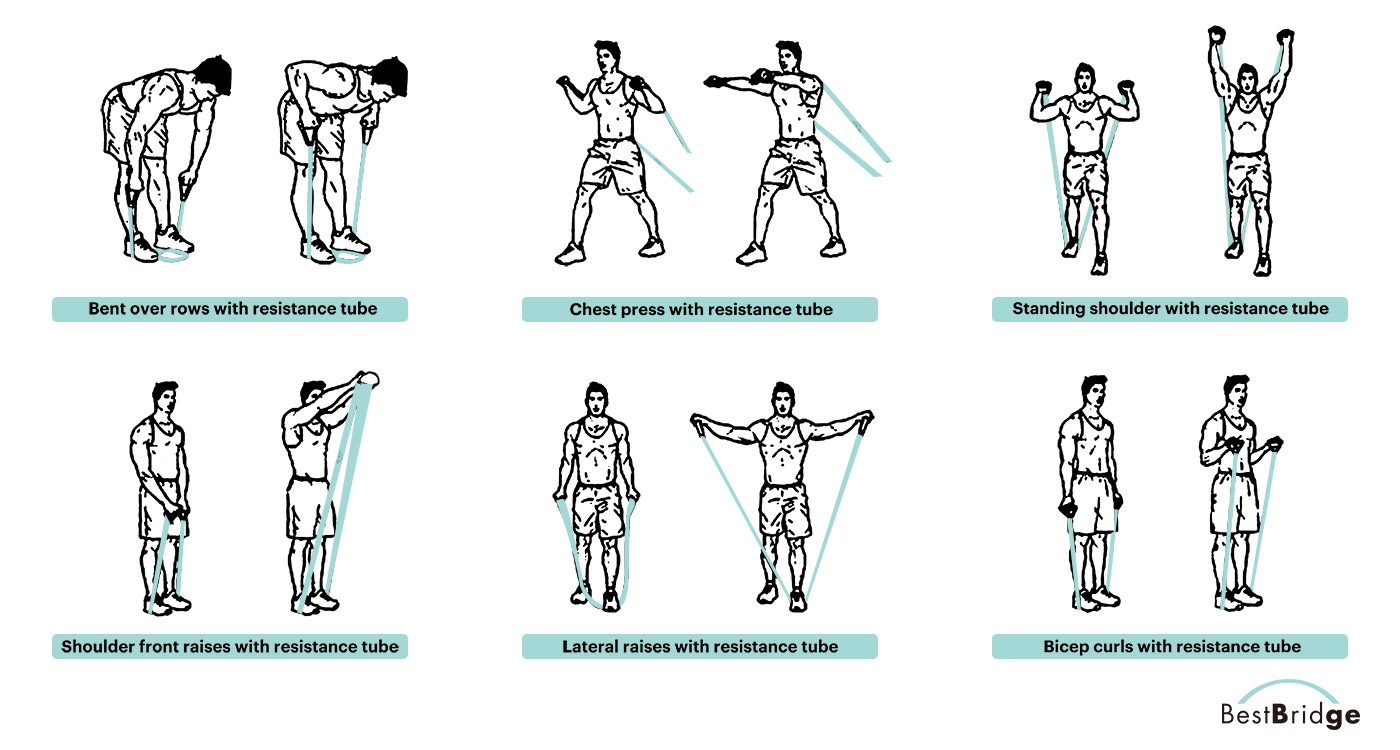 Bent over rows with resistance tube

Chest press with resistance tube

Standing shoulder with resistance tube

Shoulder front raises with resistance tube

Lateral raises with resistance tube

Bicep curls with resistance tube

BestBridge